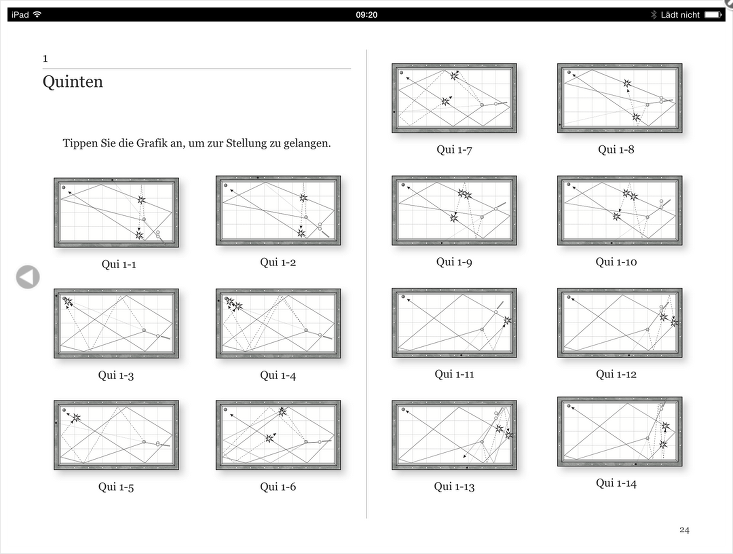 iPad 09:20 Lädt nicht

1
Quinten

Tippen Sie die Grafik an, um zur Stellung zu gelangen.

Qui 1-1
Qui 1-2
Qui 1-3
Qui 1-4
Qui 1-5
Qui 1-6

Qui 1-7
Qui 1-8
Qui 1-9
Qui 1-10
Qui 1-11
Qui 1-12
Qui 1-13
Qui 1-14

24